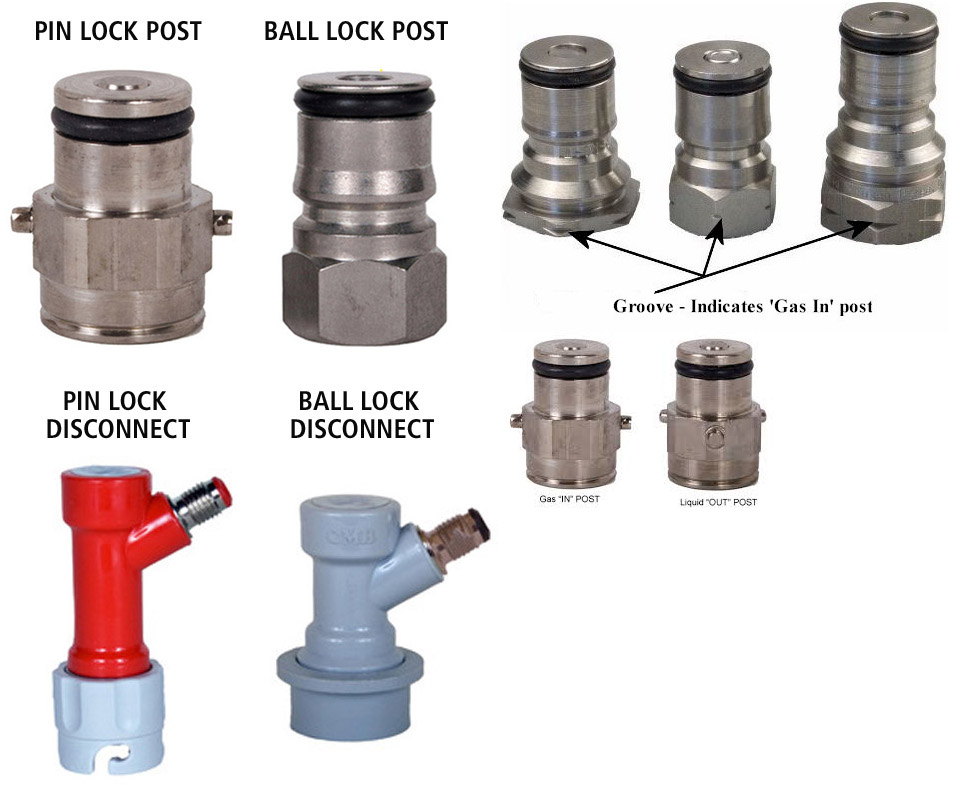 PIN LOCK POST

BALL LOCK POST

Groove - Indicates 'Gas In' post

PIN LOCK DISCONNECT

BALL LOCK DISCONNECT

Gas "IN" POST

Liquid "OUT" POST

CMB